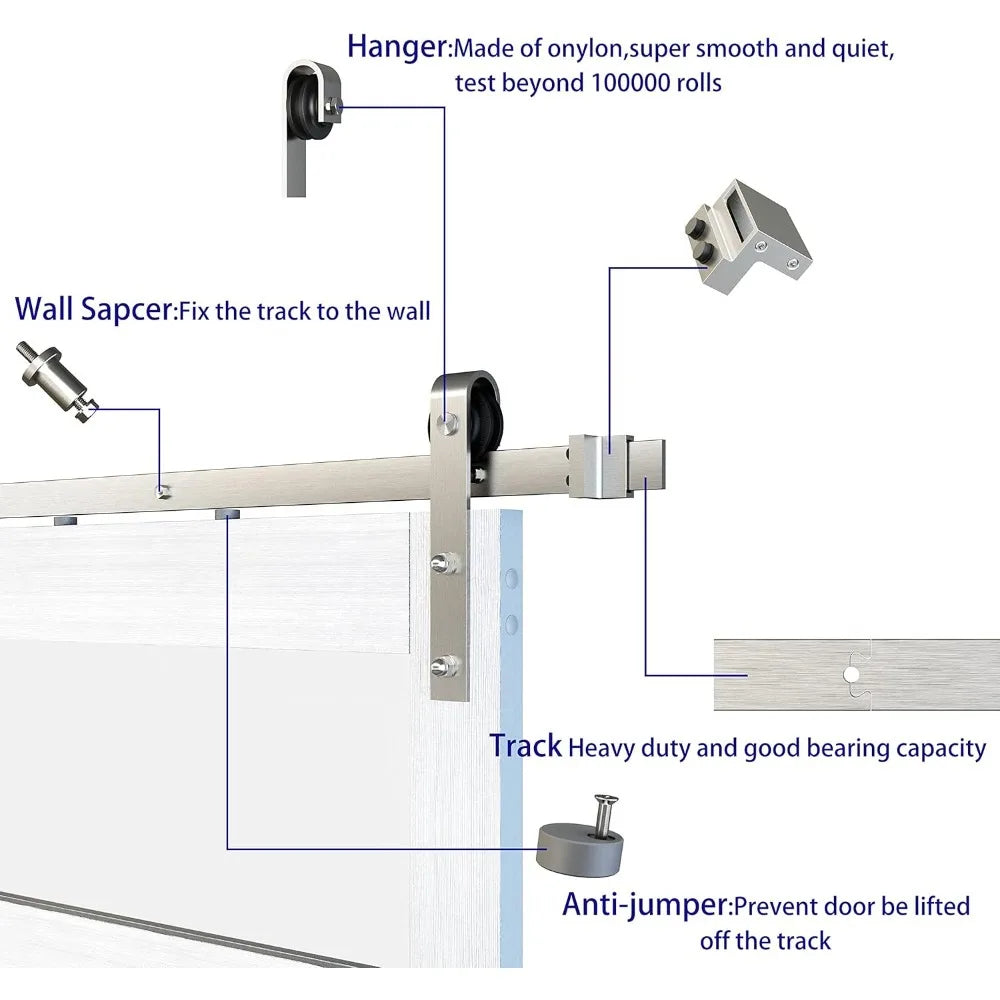 Hanger:Made of onylon,super smooth and quiet, test beyond 100000 rolls

Wall Sapcer:Fix the track to the wall

Track Heavy duty and good bearing capacity

Anti-jumper:Prevent door be lifted off the track