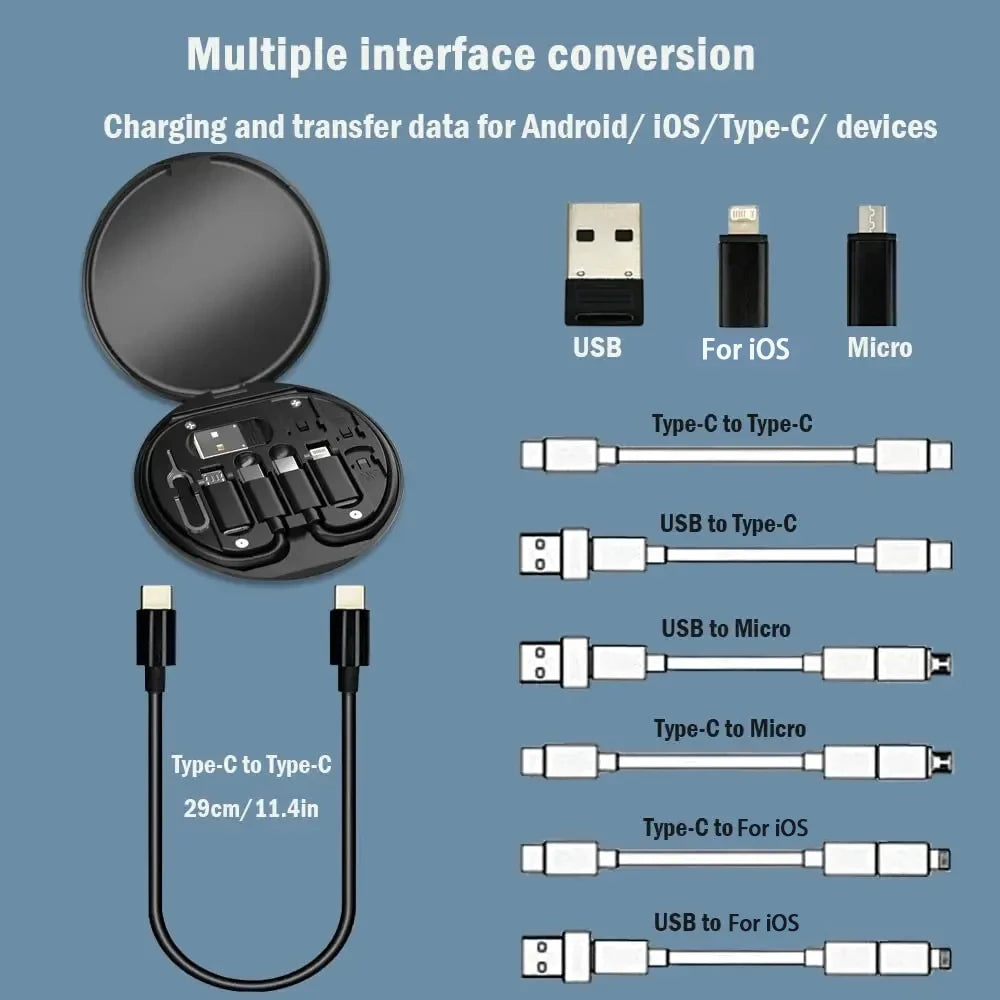 Multiple interface conversion

Charging and transfer data for Android/ iOS/Type-C/ devices

USB

For iOS

Micro

Type-C to Type-C

USB to Type-C

USB to Micro

Type-C to Micro

Type-C to For iOS

USB to For iOS

Type-C to Type-C

29cm/11.4in