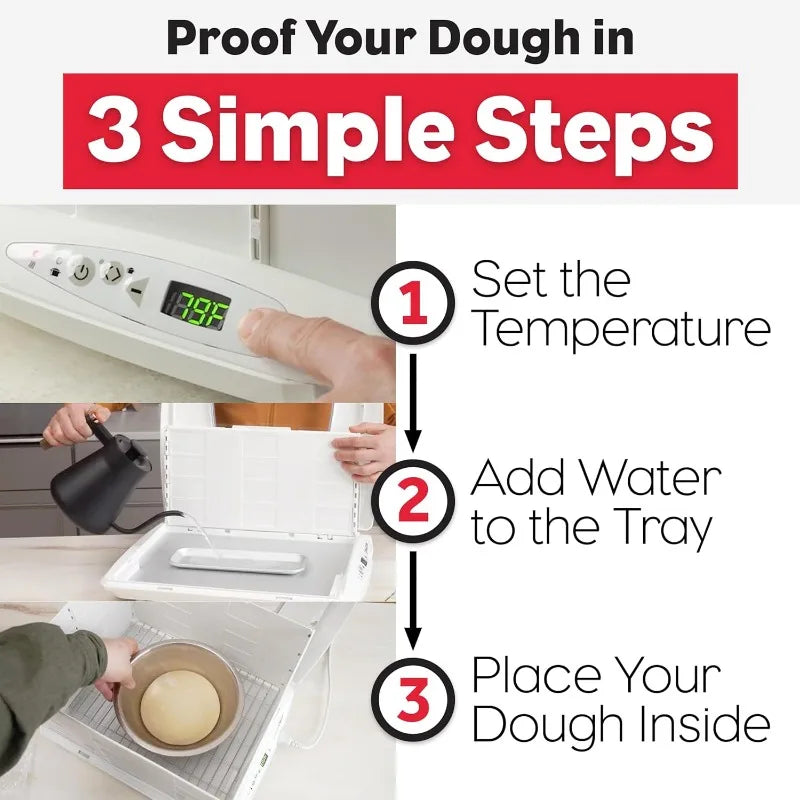 Proof Your Dough in

3 Simple Steps

79F

1 Set the Temperature

2 Add Water to the Tray

3 Place Your Dough Inside