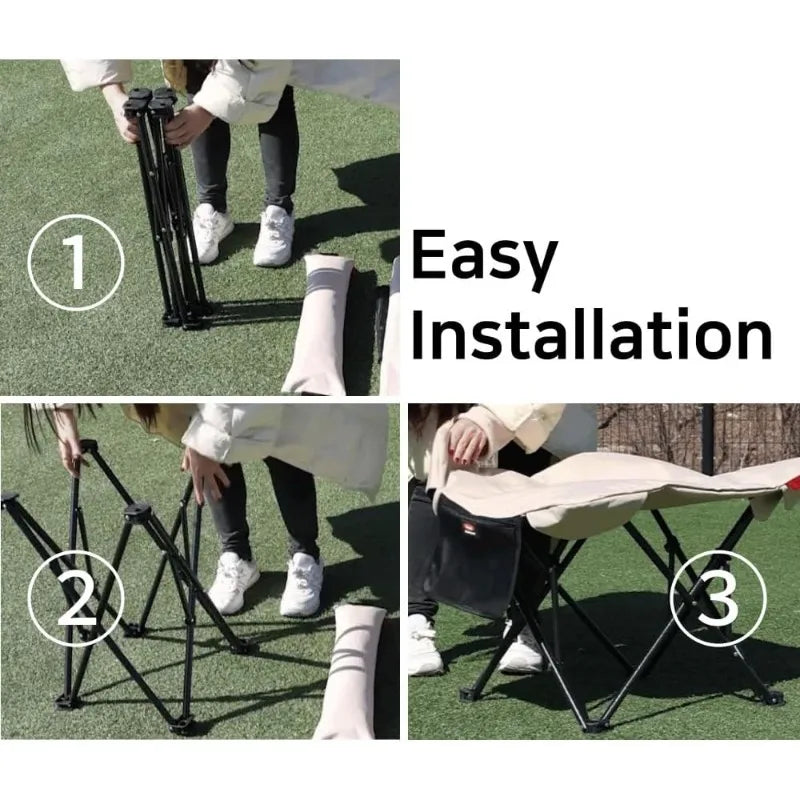 1

Easy Installation

2

3