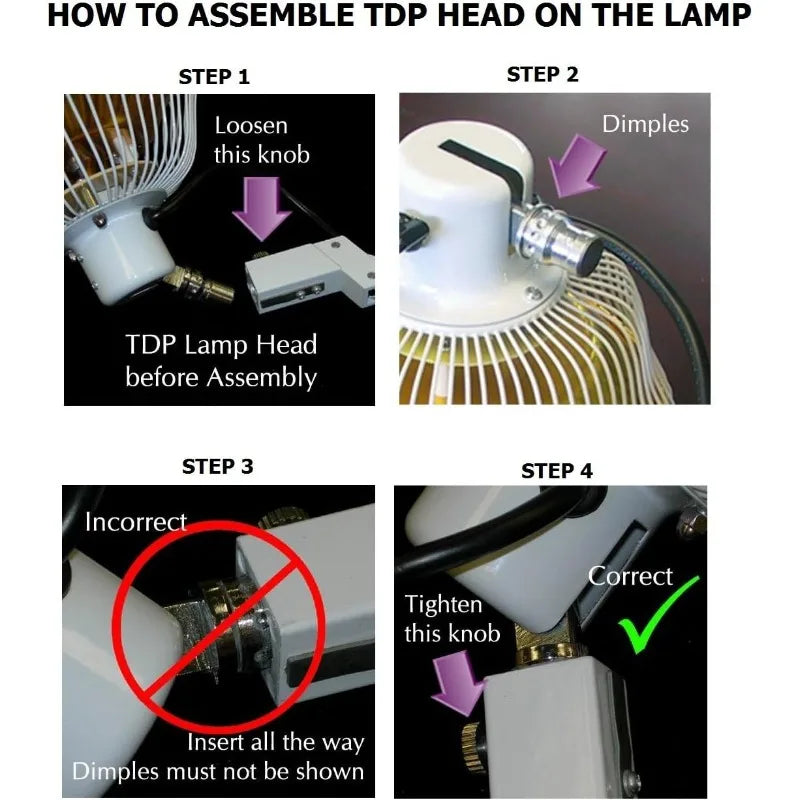 HOW TO ASSEMBLE TDP HEAD ON THE LAMP

STEP 1

Loosen this knob

TDP Lamp Head before Assembly

STEP 2

Dimples

STEP 3

Incorrect

Insert all the way
Dimples must not be shown

STEP 4

Correct

Tighten this knob